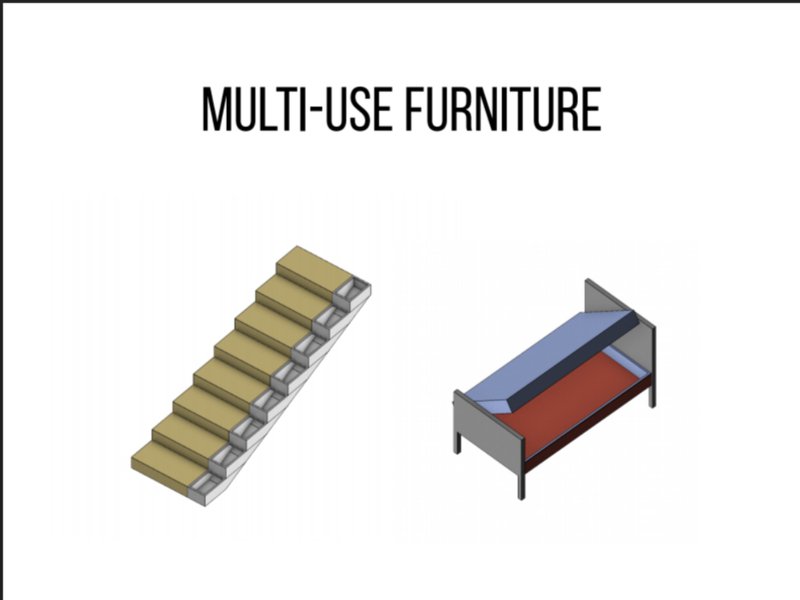 MULTI-USE FURNITURE